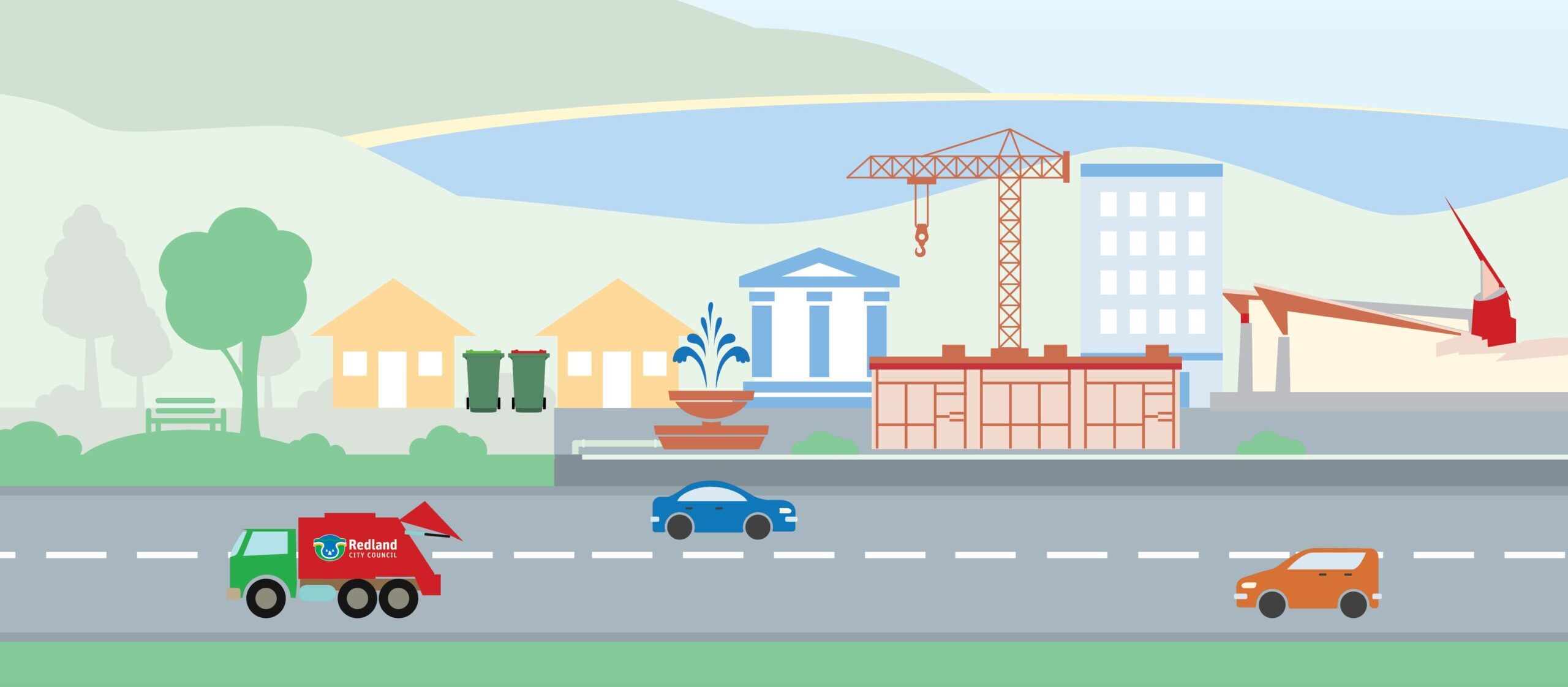 Redland
CITY COUNCIL